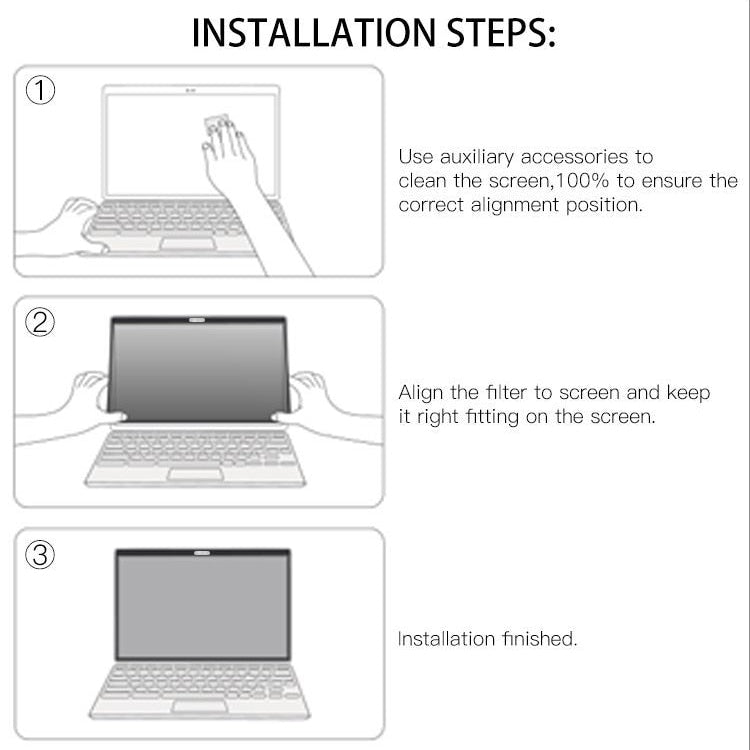 INSTALLATION STEPS:

①

Use auxiliary accessories to clean the screen,100% to ensure the correct alignment position.

②

Align the filter to screen and keep it right fitting on the screen.

③

Installation finished.